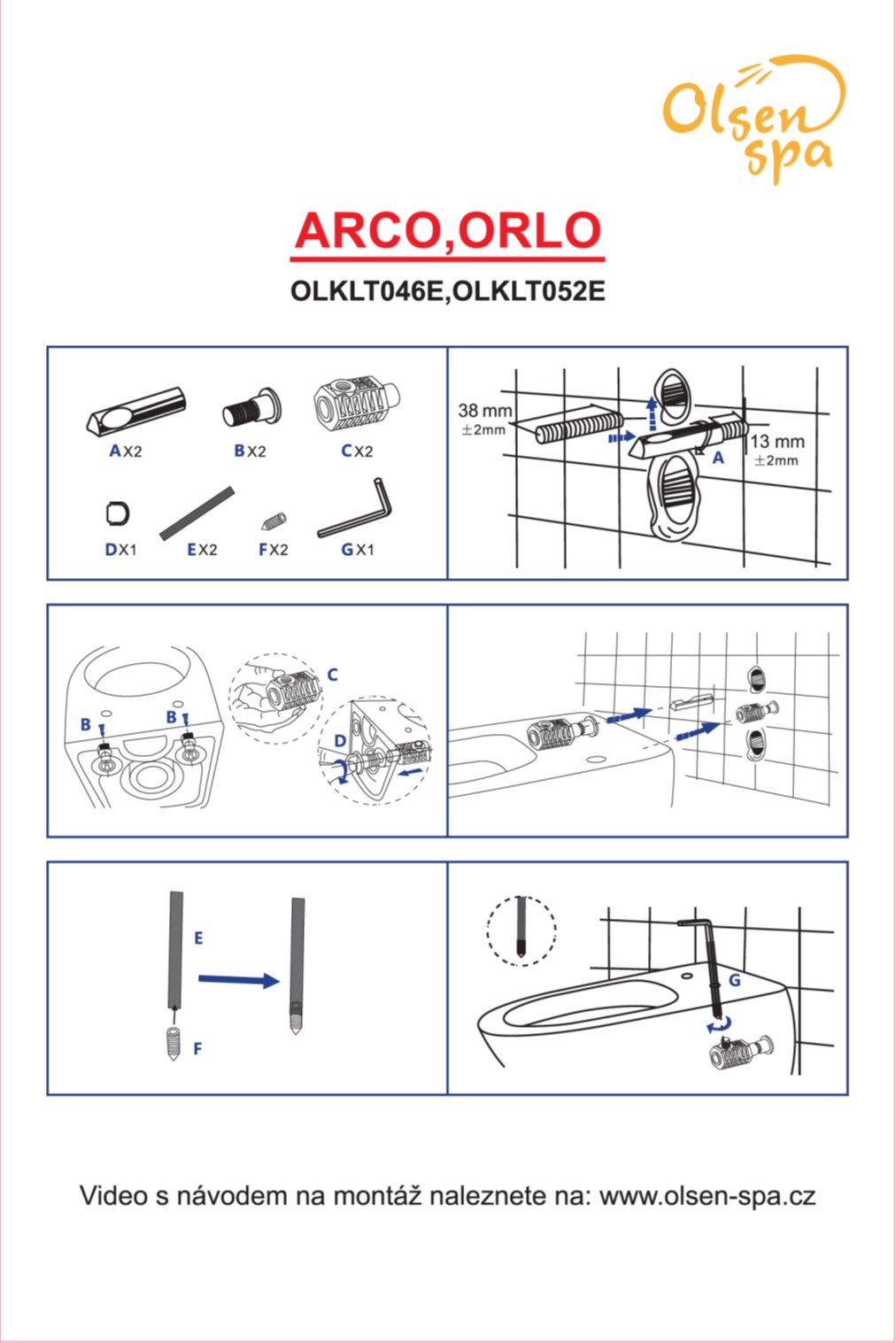 Olsen spa

ARCO,ORLO

OLKLT046E,OLKLT052E

A X2
B X2
C X2
D X1
E X2
F X2
G X1

38 mm
±2mm
13 mm
±2mm
A

B
B
C
D

E
F

G

Video s návodem na montáž naleznete na: www.olsen-spa.cz